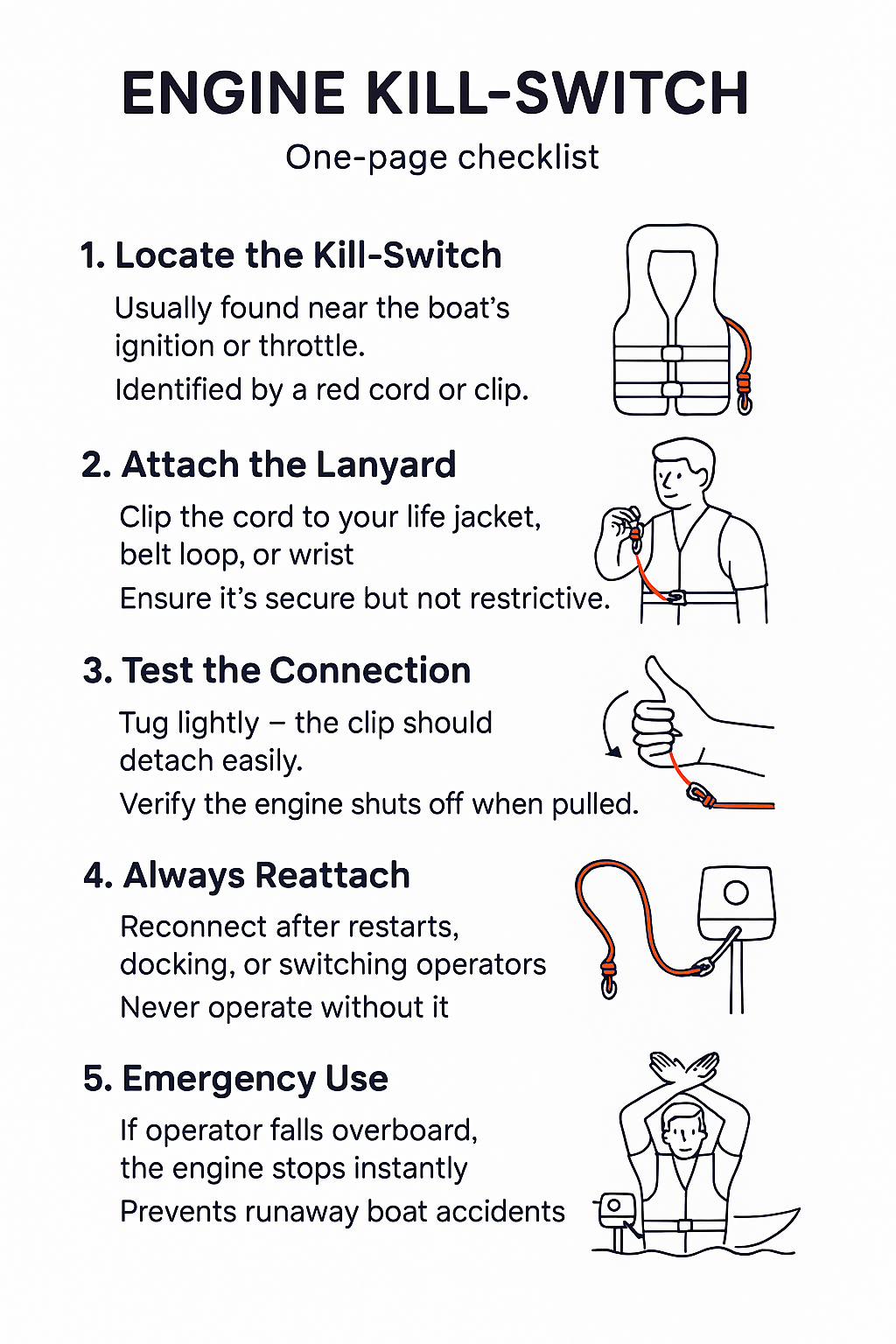 ENGINE KILL-SWITCH
One-page checklist

1. Locate the Kill-Switch
Usually found near the boat's ignition or throttle.
Identified by a red cord or clip.

2. Attach the Lanyard
Clip the cord to your life jacket, belt loop, or wrist
Ensure it's secure but not restrictive.

3. Test the Connection
Tug lightly – the clip should detach easily.
Verify the engine shuts off when pulled.

4. Always Reattach
Reconnect after restarts, docking, or switching operators
Never operate without it

5. Emergency Use
If operator falls overboard, the engine stops instantly
Prevents runaway boat accidents