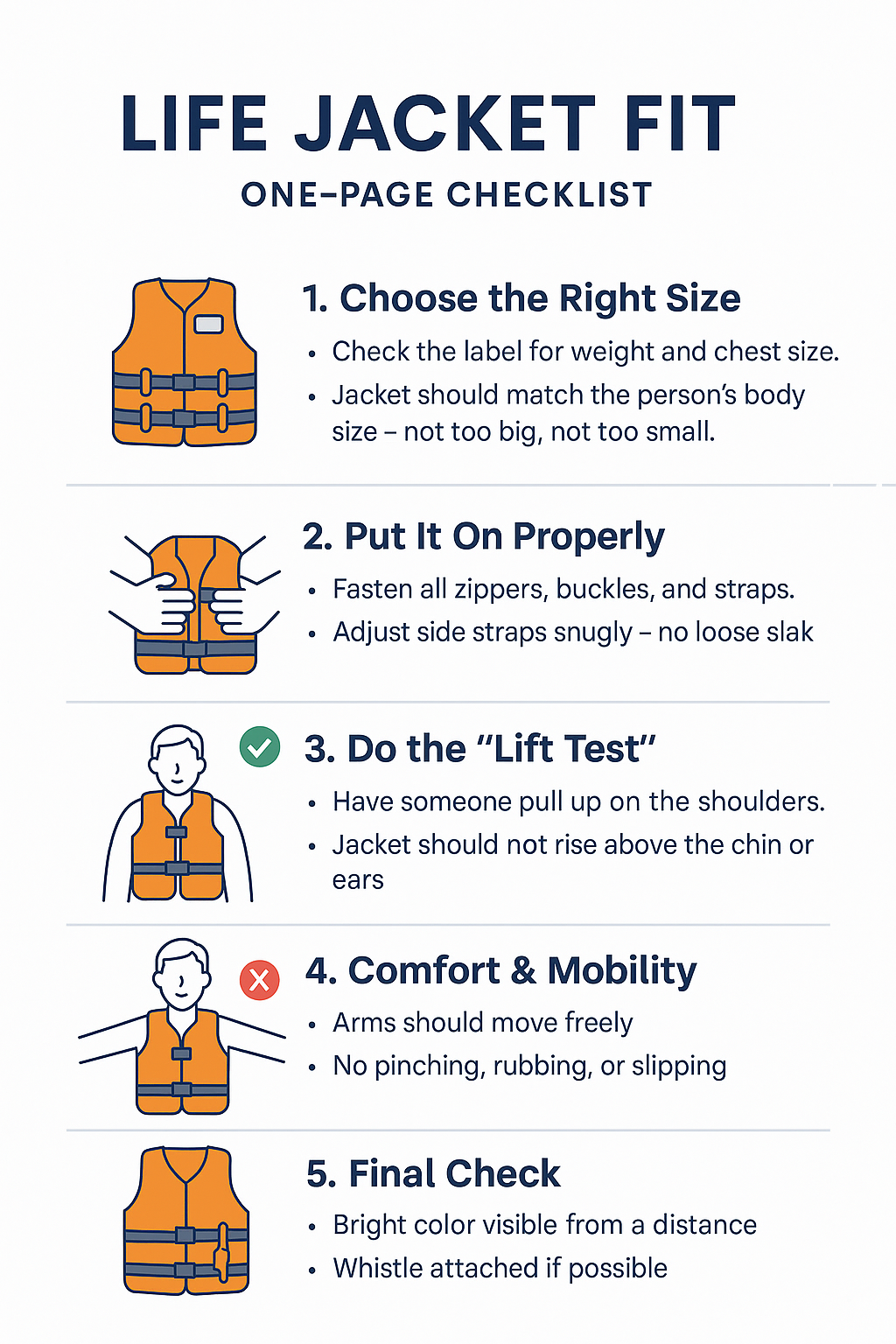 LIFE JACKET FIT

ONE-PAGE CHECKLIST

1. Choose the Right Size

• Check the label for weight and chest size.
• Jacket should match the person's body size – not too big, not too small.

2. Put It On Properly

• Fasten all zippers, buckles, and straps.
• Adjust side straps snugly – no loose slak

3. Do the "Lift Test"

• Have someone pull up on the shoulders.
• Jacket should not rise above the chin or ears

4. Comfort & Mobility

• Arms should move freely
• No pinching, rubbing, or slipping

5. Final Check

• Bright color visible from a distance
• Whistle attached if possible